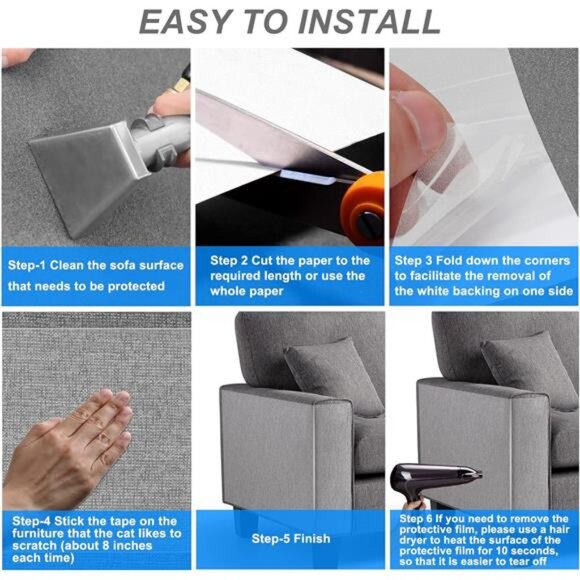 EASY TO INSTALL

Step-1 Clean the sofa surface that needs to be protected

Step 2 Cut the paper to the required length or use the whole paper

Step 3 Fold down the corners to facilitate the removal of the white backing on one side

Step-4 Stick the tape on the furniture that the cat likes to scratch (about 8 inches each time)

Step-5 Finish

Step 6 If you need to remove the protective film, please use a hair dryer to heat the surface of the protective film for 10 seconds, so that it is easier to tear off